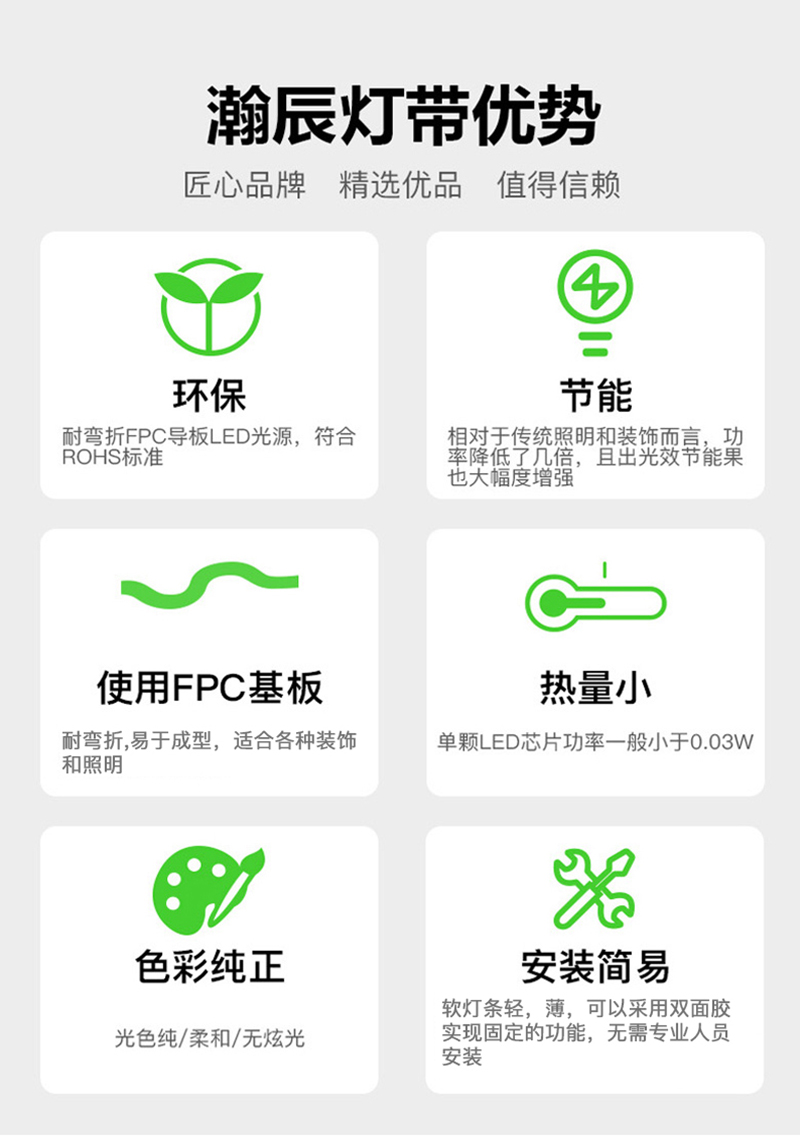 瀚辰灯带优势

匠心品牌 精选优品 值得信赖

环保

耐弯折FPC导板LED光源，符合ROHS标准

节能

相对于传统照明和装饰而言，功率降低了几倍，且出光效节能果也大幅度增强

使用FPC基板

耐弯折,易于成型，适合各种装饰和照明

热量小

单颗LED芯片功率一般小于0.03W

色彩纯正

光色纯/柔和/无炫光

安装简易

软灯条轻，薄，可以采用双面胶实现固定的功能，无需专业人员安装